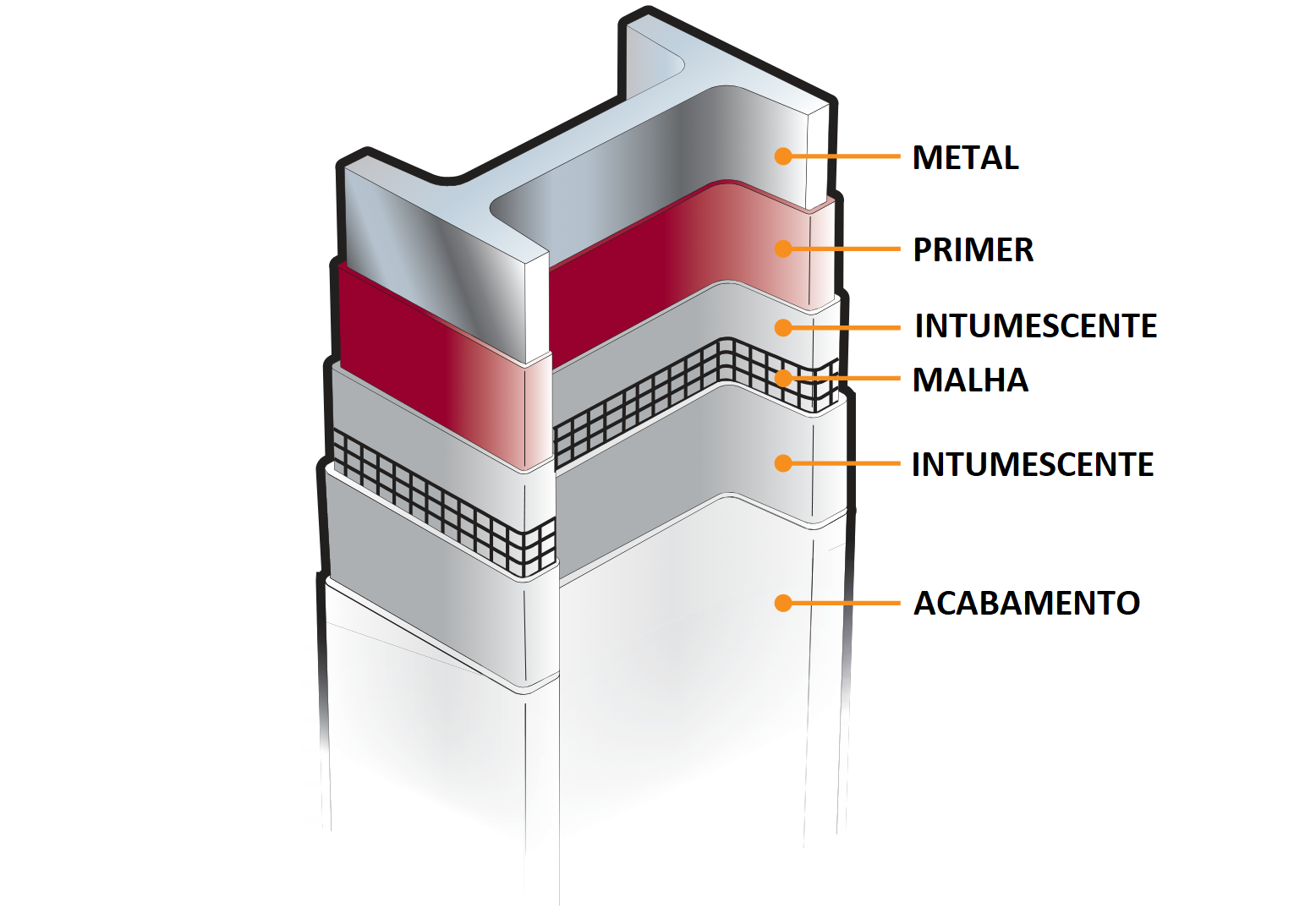 METAL
PRIMER
INTUMESCENTE
MALHA
INTUMESCENTE
ACABAMENTO